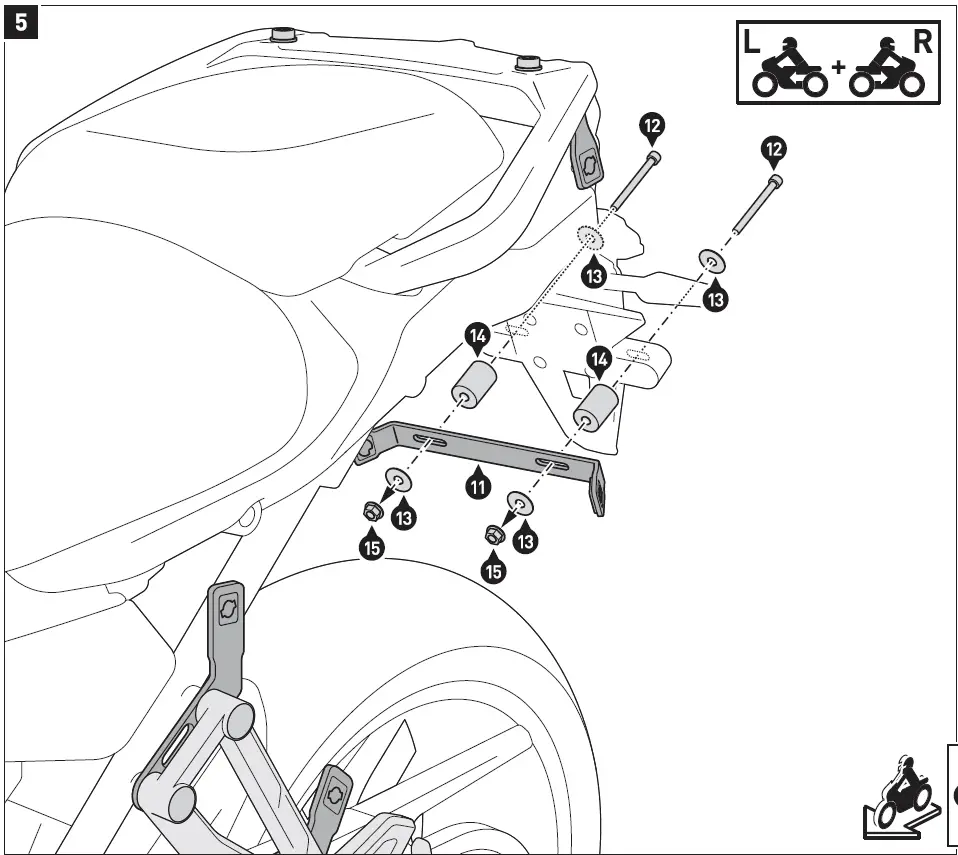 5

L + R

12

12

13

13

14

14

11

13

13

15

15