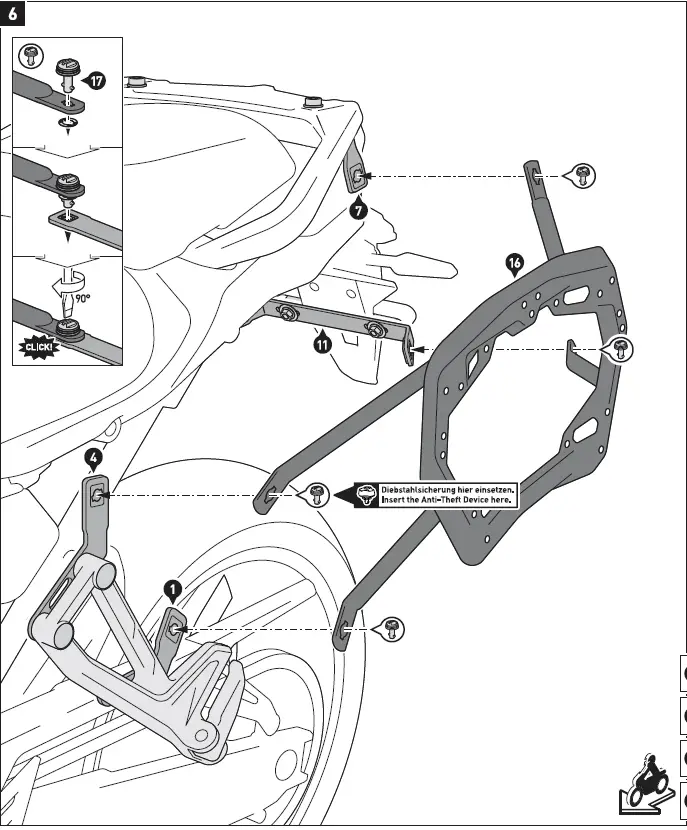 6

17

90°

CLICK!

7

16

11

4

Diebstahlsicherung hier einsetzen.
Insert the Anti-Theft Device here.

1