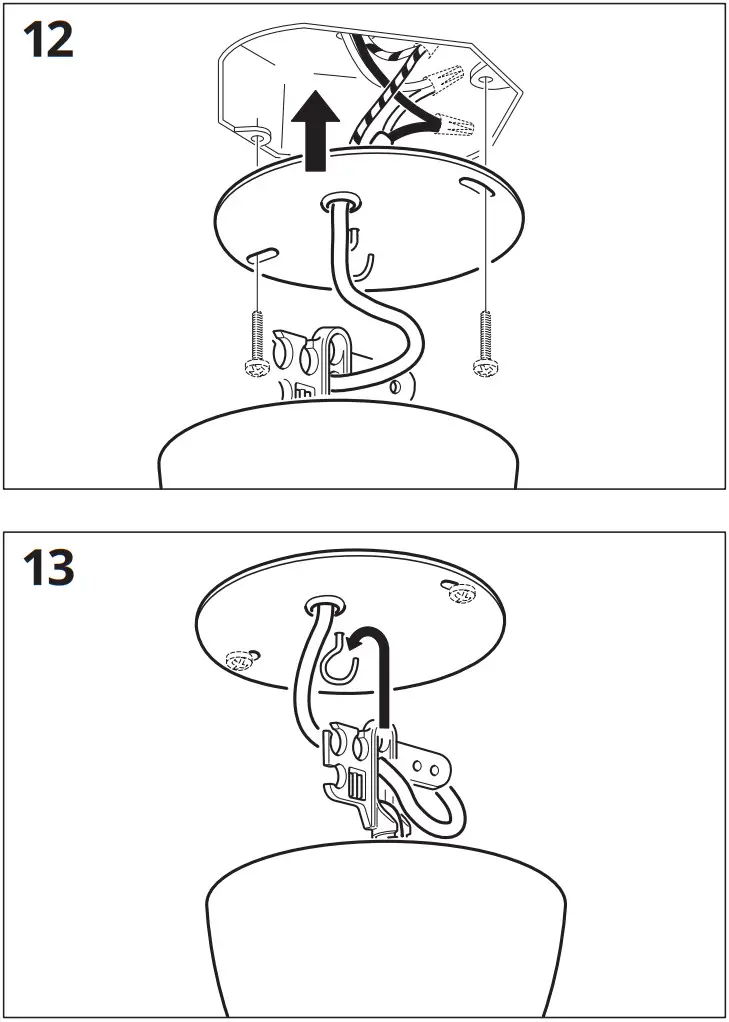 12

13