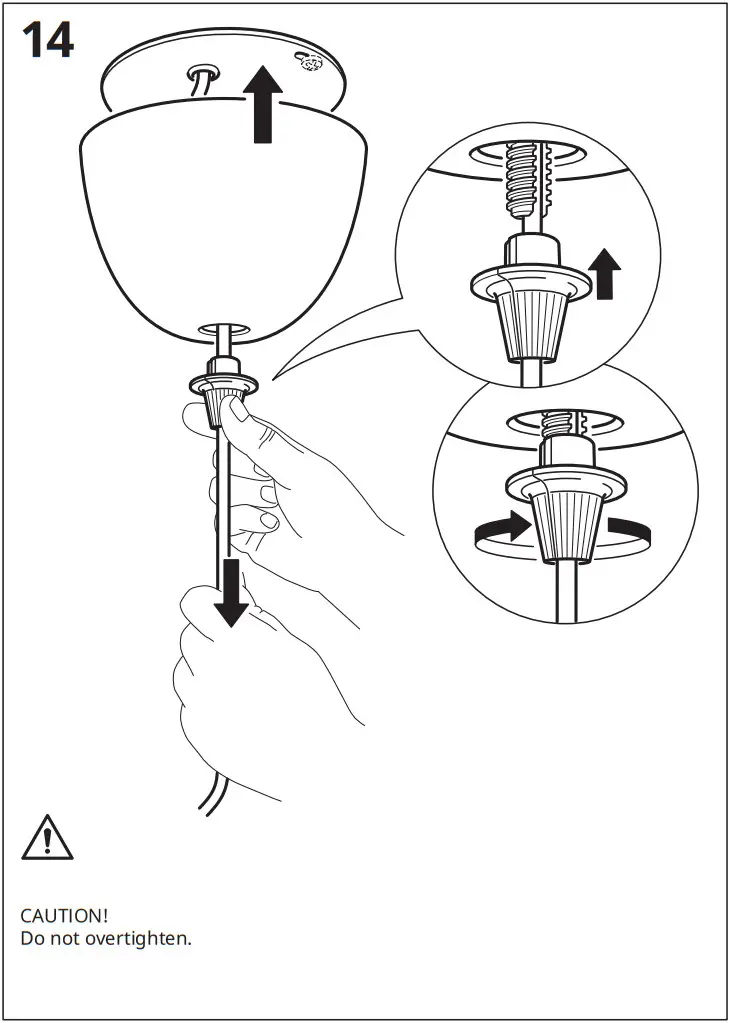 14

CAUTION!
Do not overtighten.