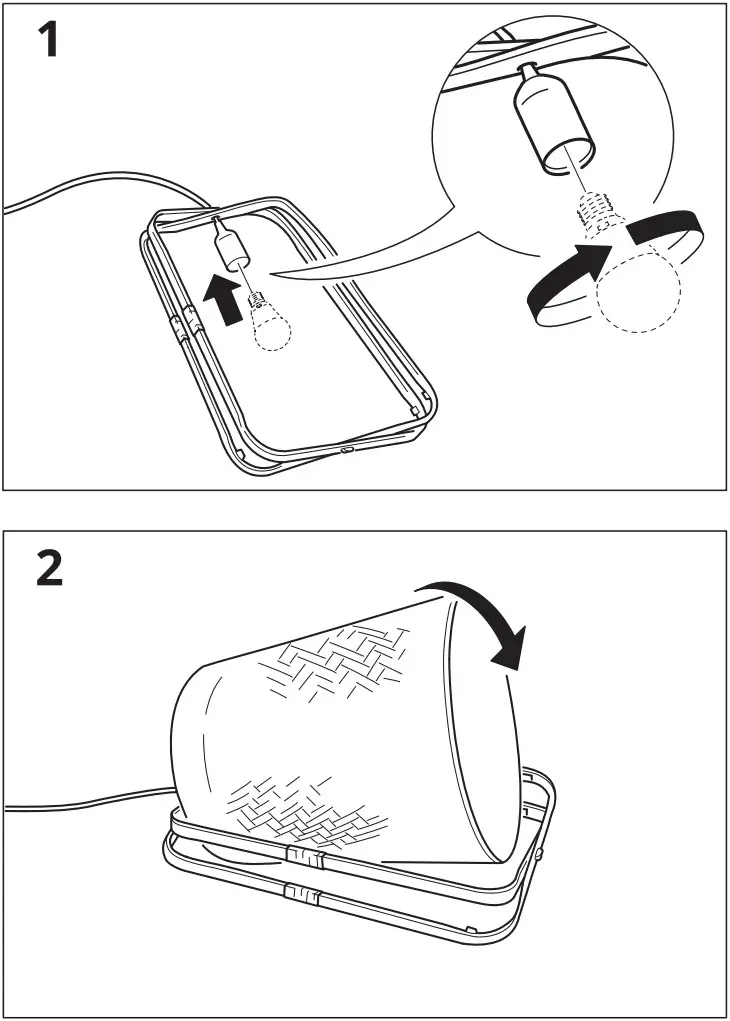 1

2