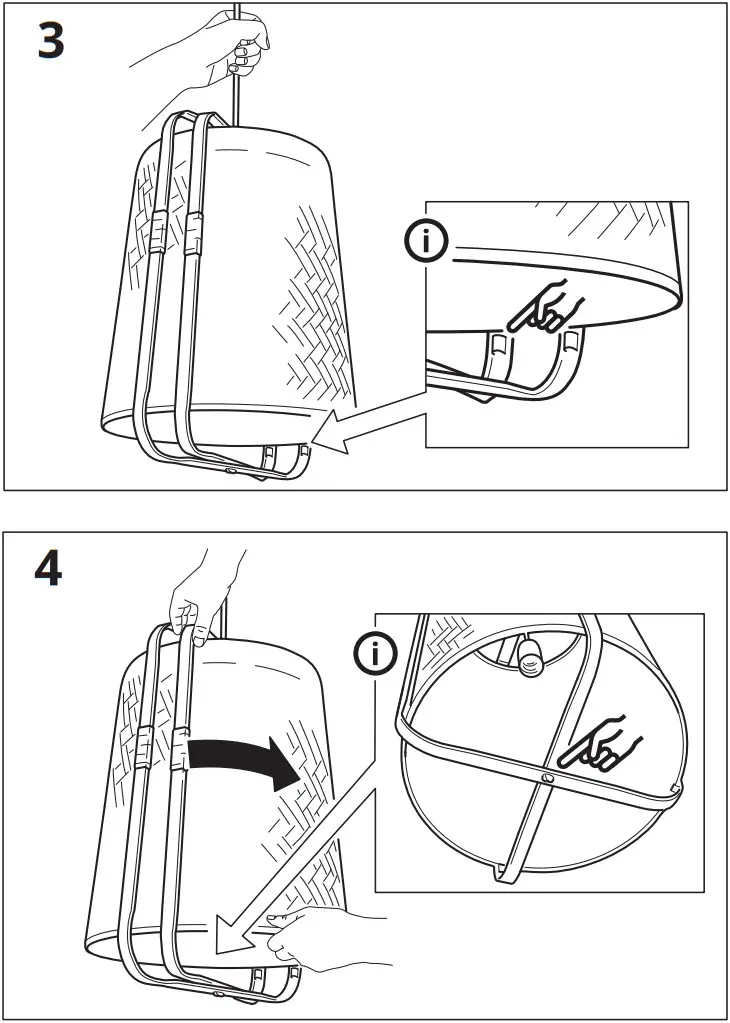 3

i

4

i