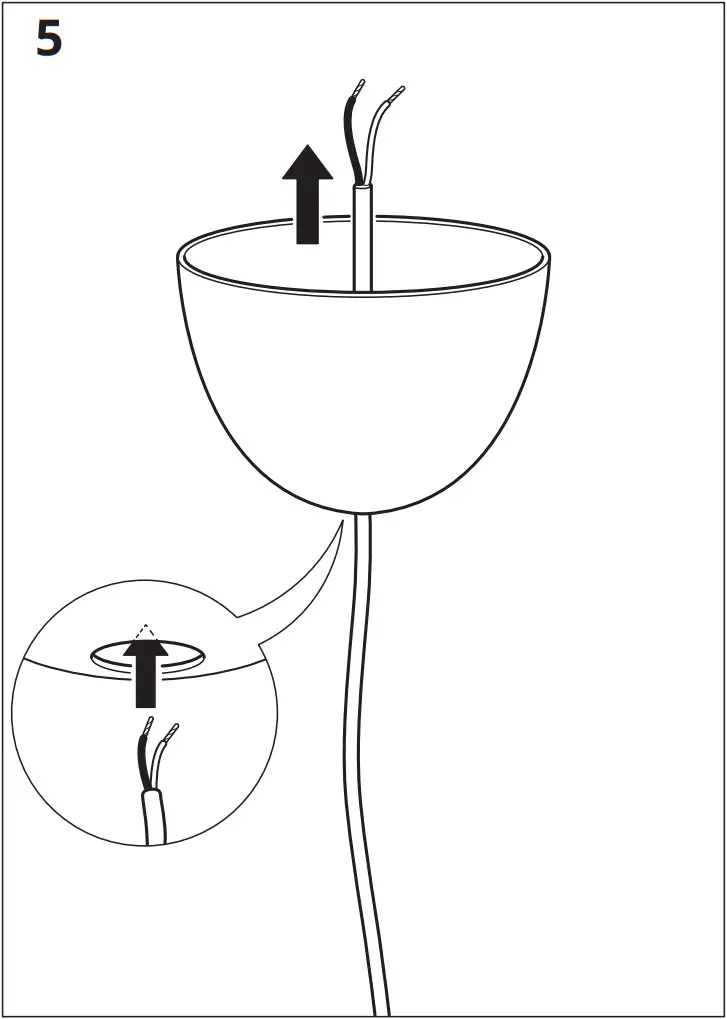 5