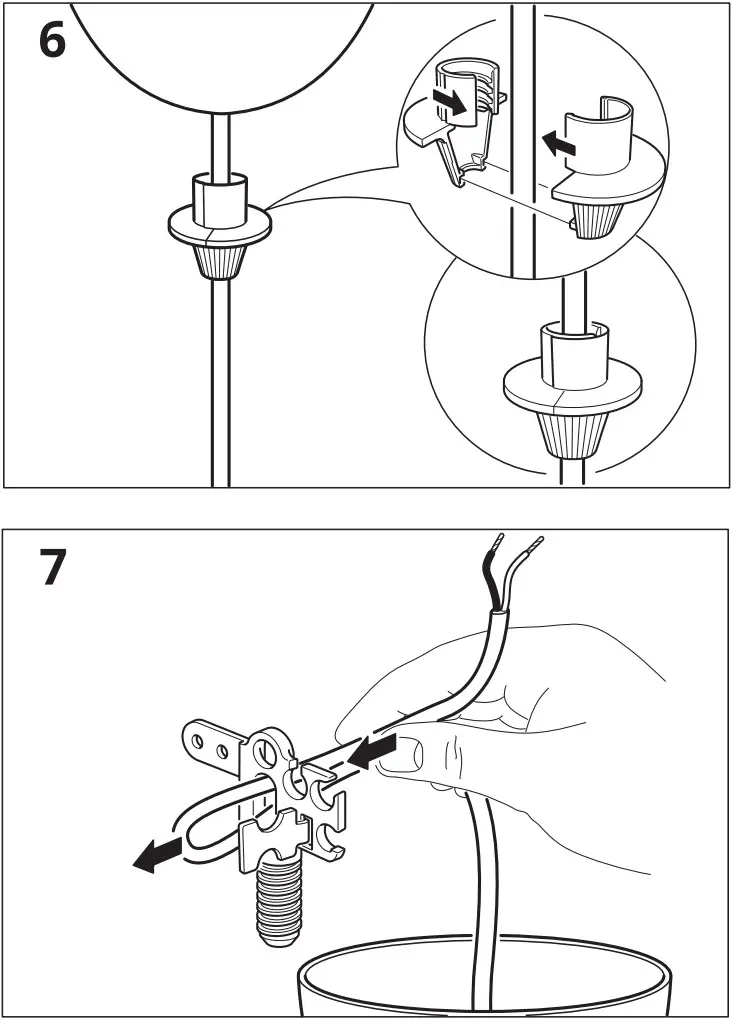 6

7