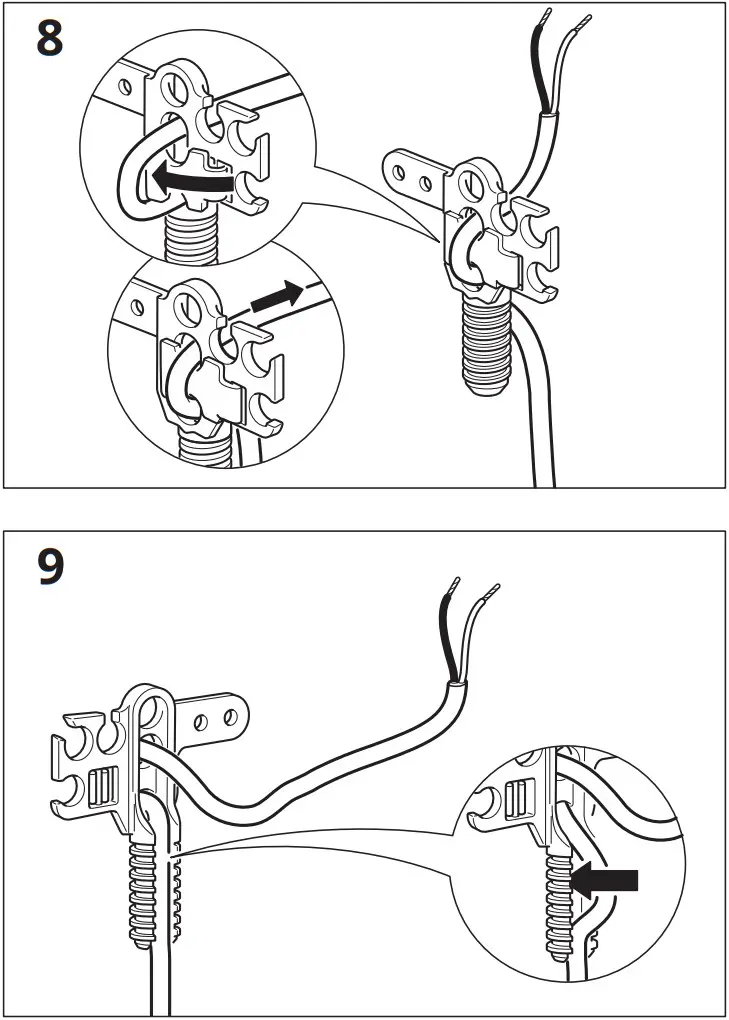 8

9