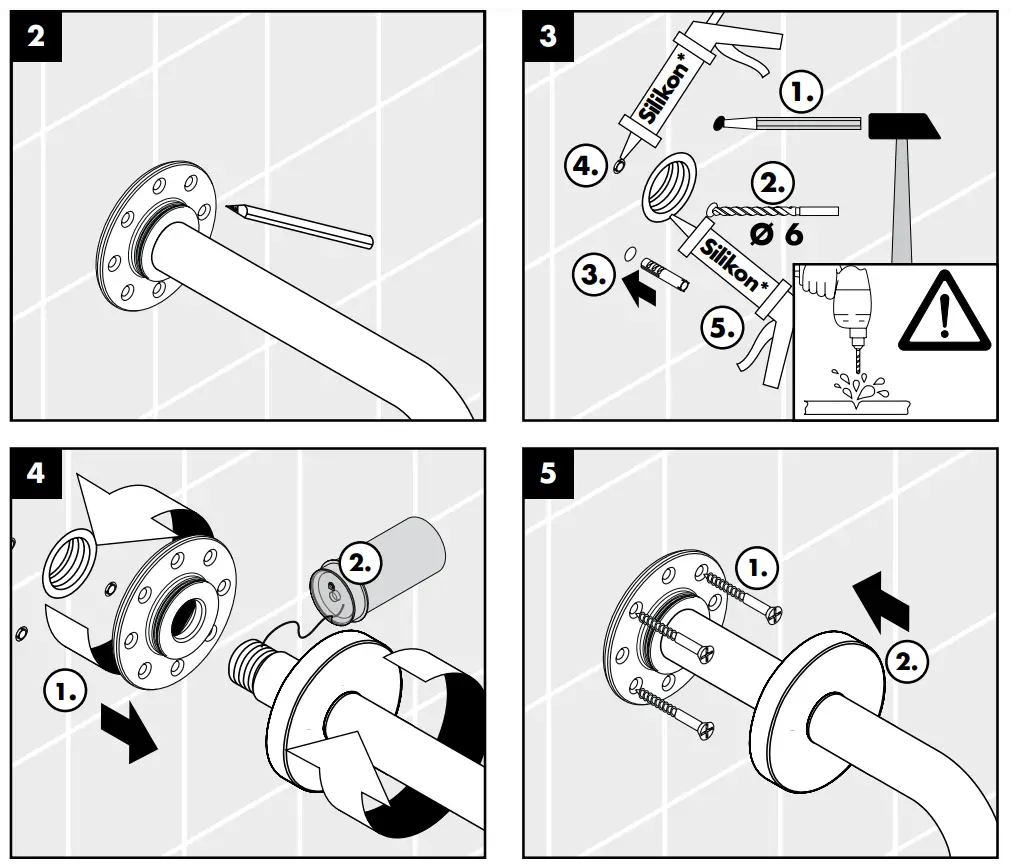 2

3

Silikon*

1.

4.

2.

Ø 6

3.

Silikon*

5.

4

2.

1.

5

1.

2.