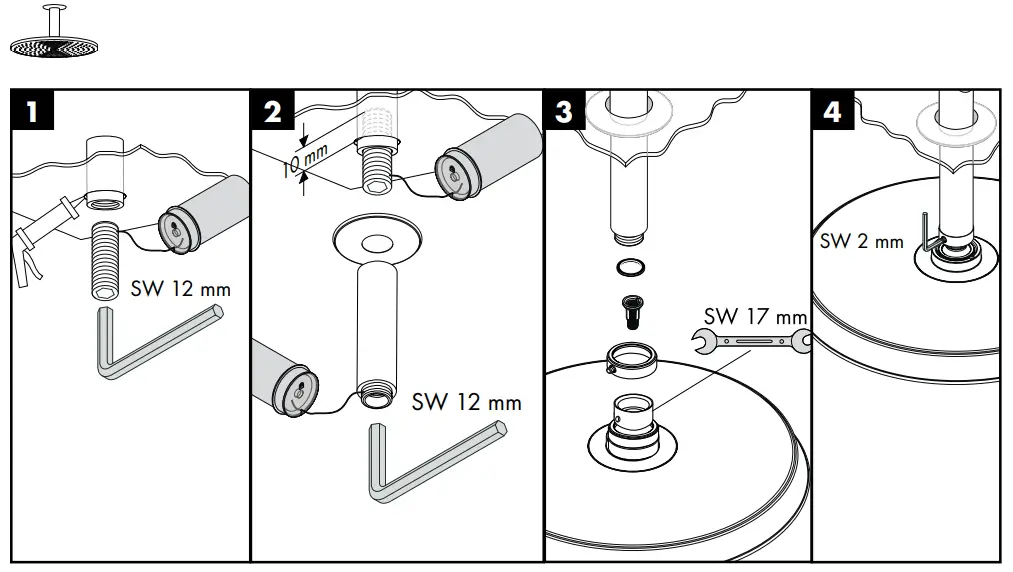 1

SW 12 mm

2

10 mm

SW 12 mm

3

SW 17 mm

4

SW 2 mm