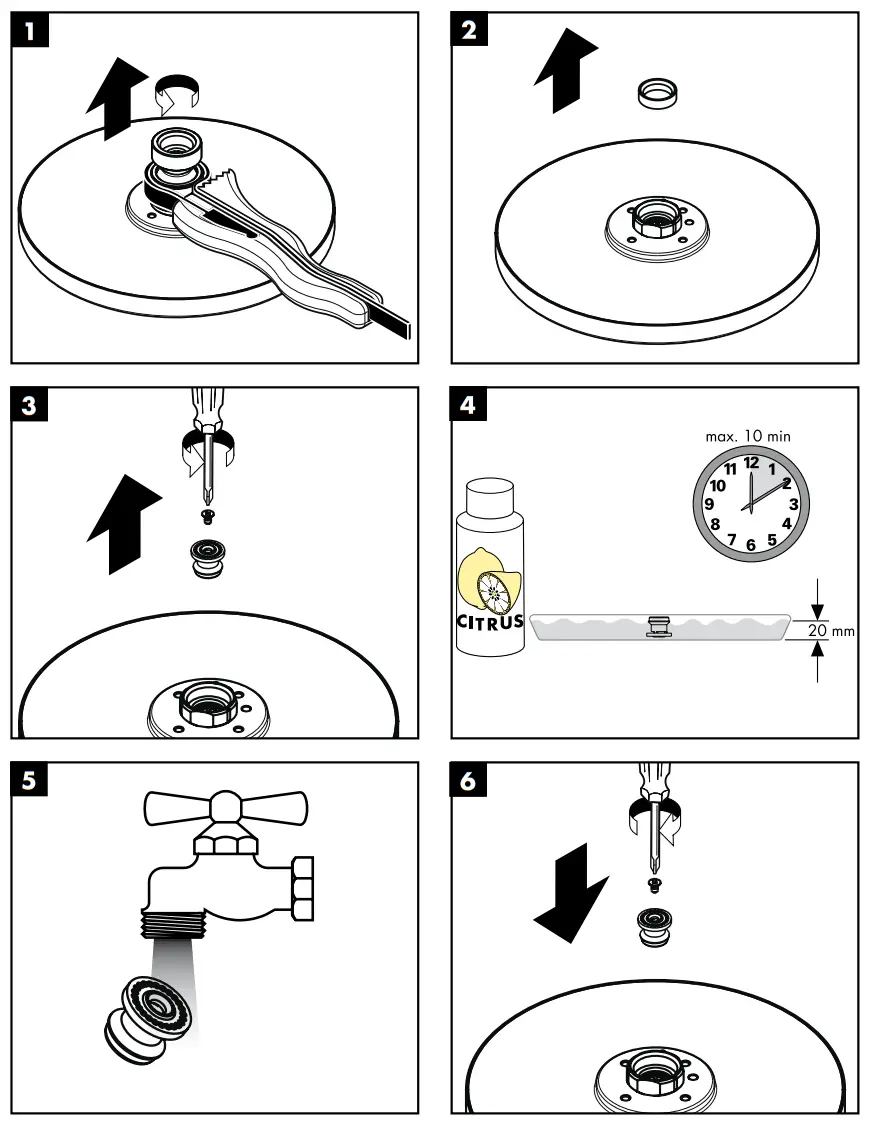 1

2

3

4

max. 10 min

12 1 2 3 4 5 6 7 8 9 10 11

CITRUS

20 mm

5

6