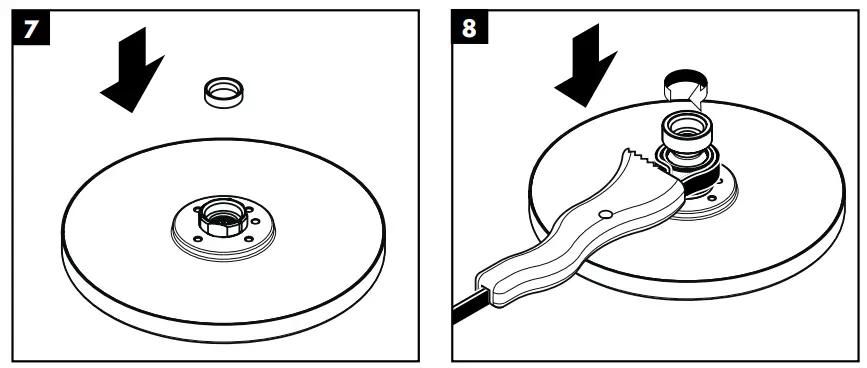 7

8