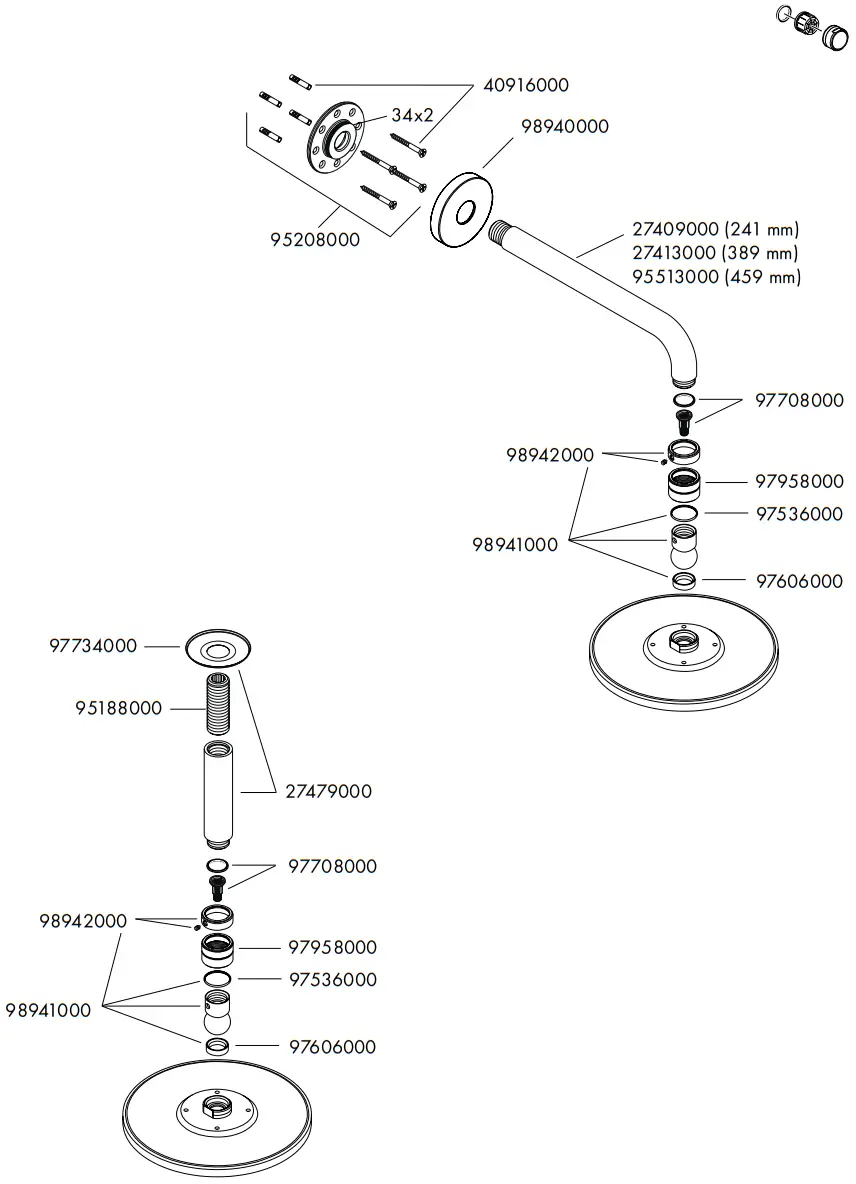 40916000
34x2
98940000
95208000
27409000 (241 mm)
27413000 (389 mm)
95513000 (459 mm)
97708000
98942000
97958000
97536000
98941000
97606000
97734000
95188000
27479000
97708000
98942000
97958000
97536000
98941000
97606000