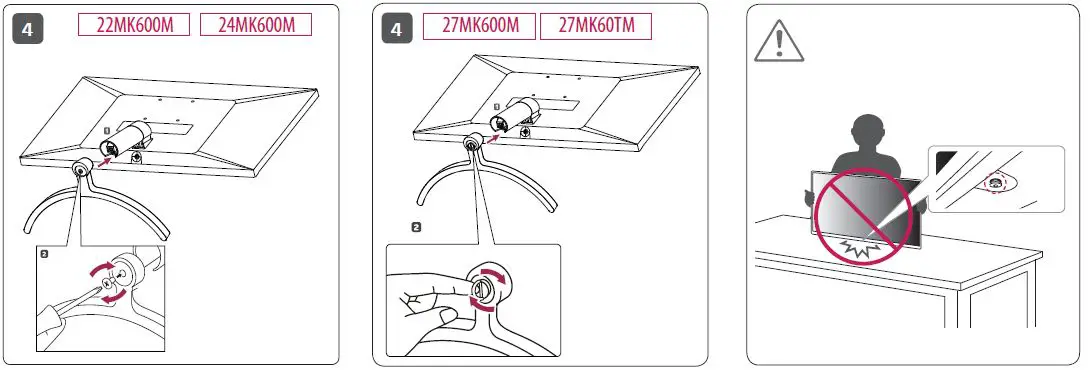 4 22MK600M 24MK600M

1

2

4 27MK600M 27MK60TM

1

2