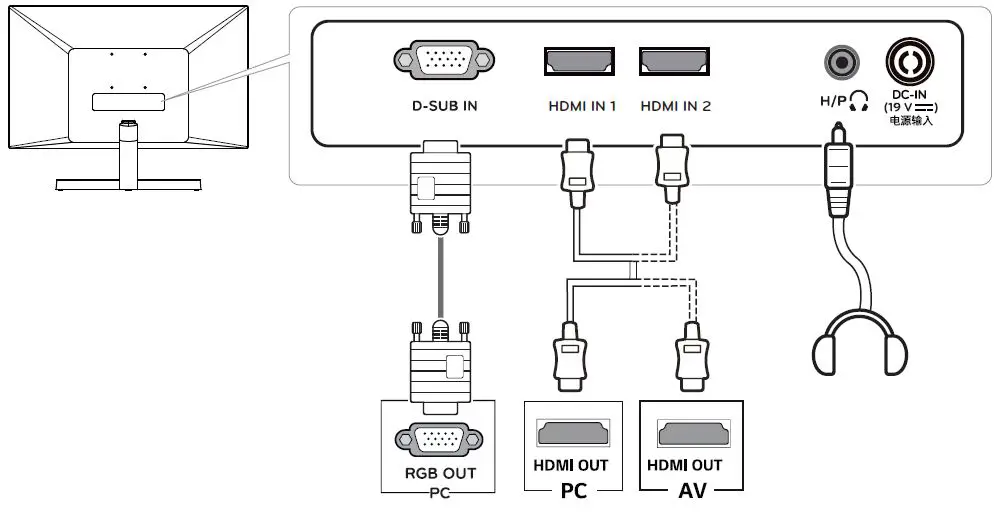 D-SUB IN

HDMI IN 1

HDMI IN 2

H/P

DC-IN
(19 V ⎓)
电源输入

RGB OUT
PC

HDMI OUT
PC

HDMI OUT
AV