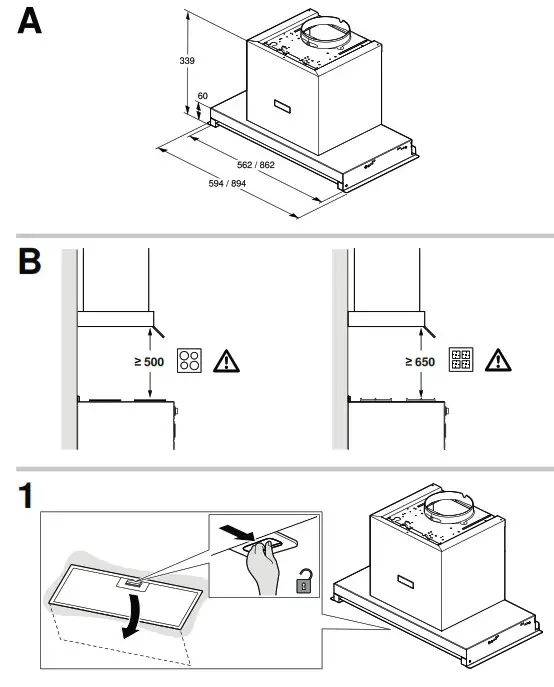 A

339

60

562 / 862

594 / 894

B

≥ 500

≥ 650

1