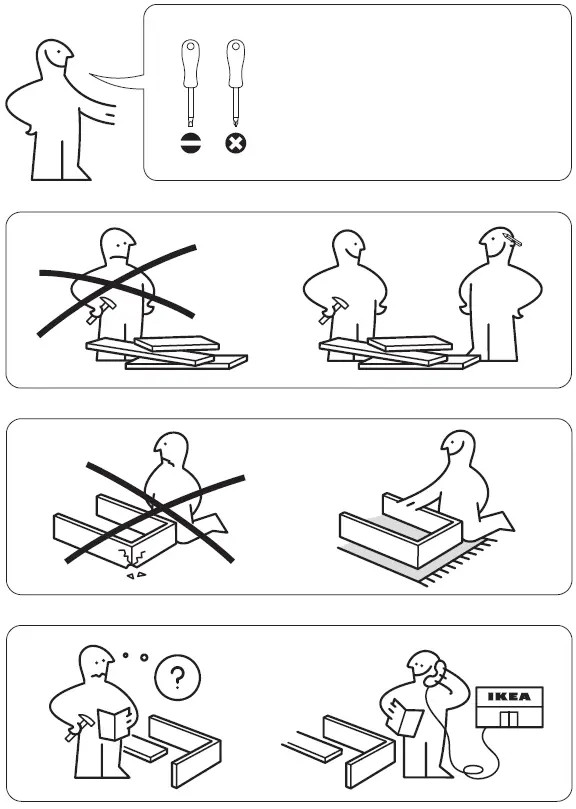 ?

IKEA