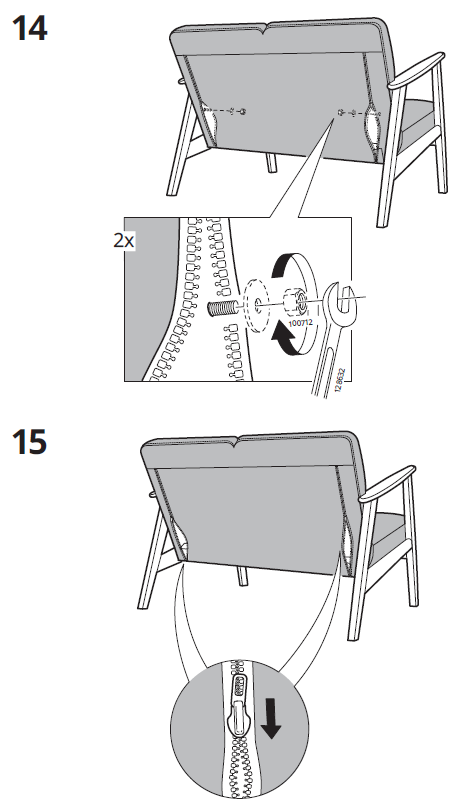 14

2x

100712

128632

15