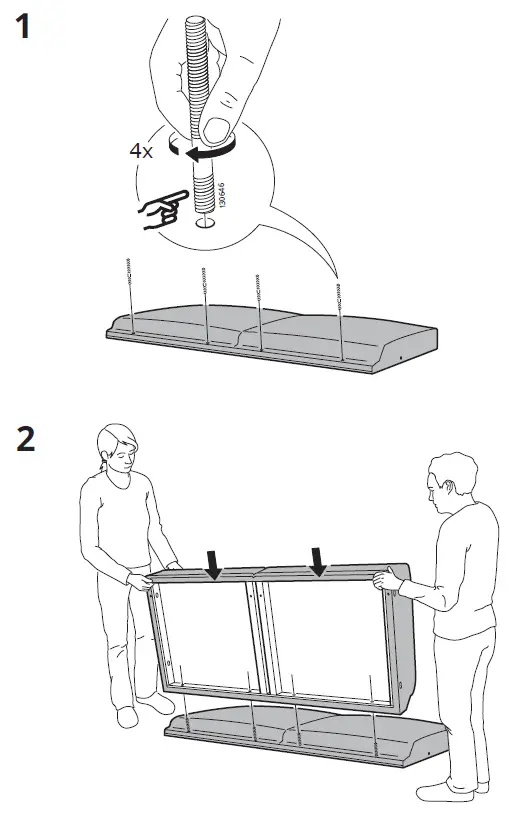 1

4x

130646

2