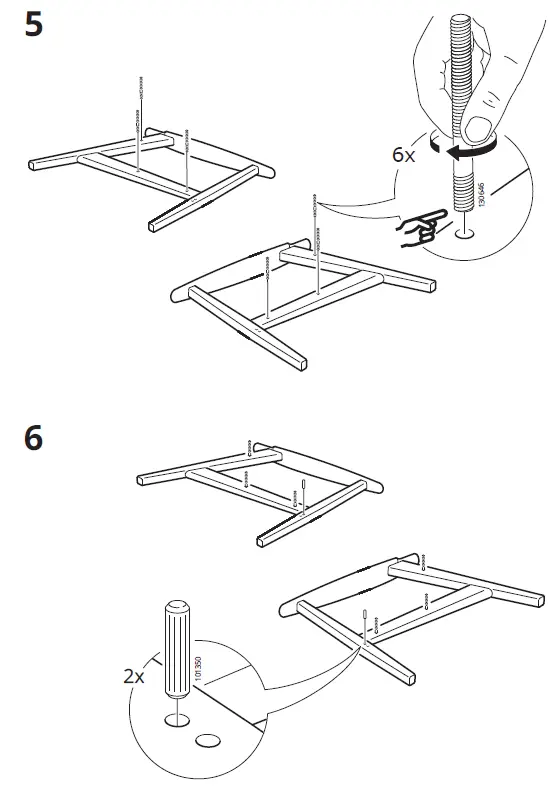 5

6x

130646

6

2x

101350