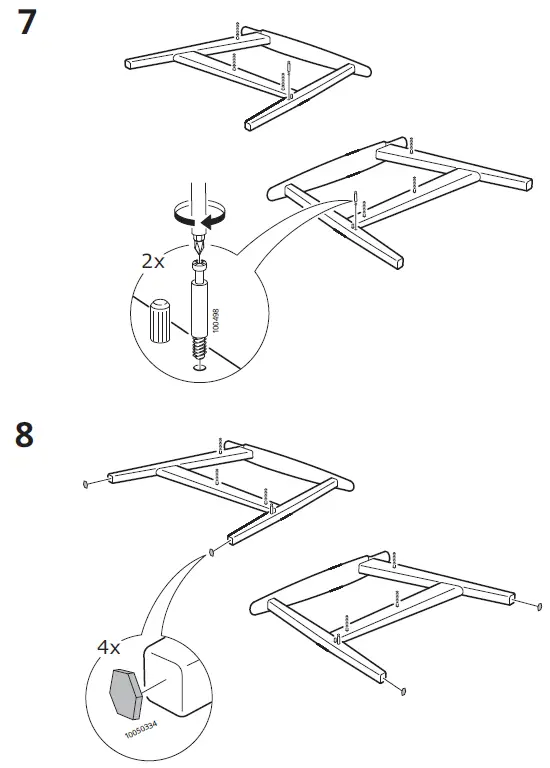 7

2x

100498

8

4x

10050334