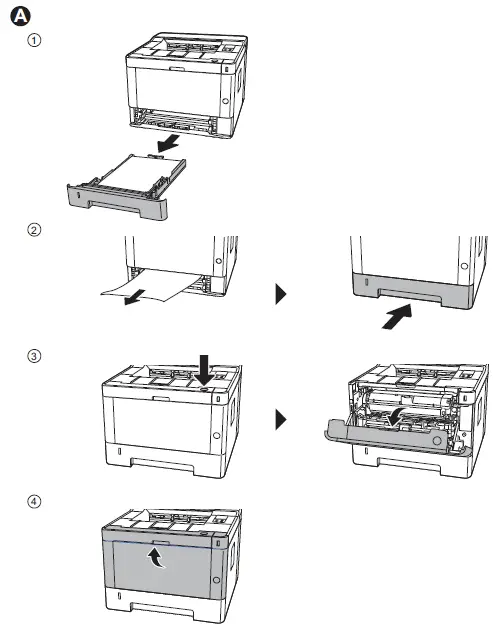 A

①

②

③

④