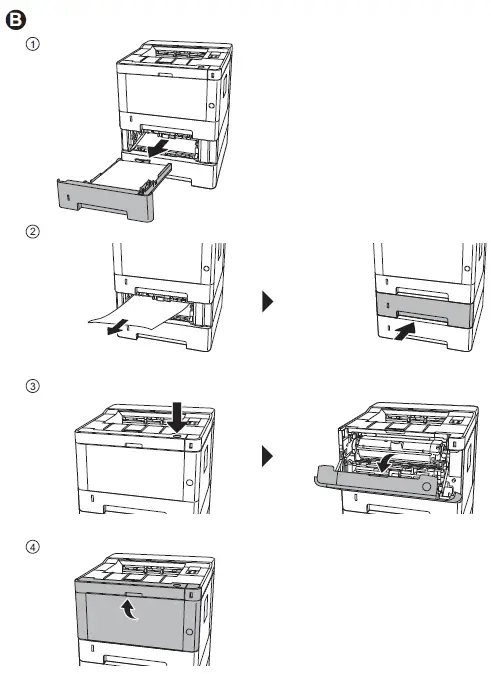 B
①
②
③
④