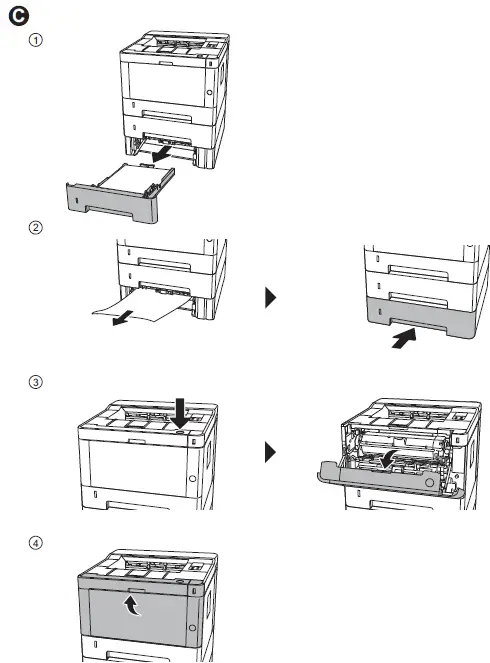 C

①

②

③

④