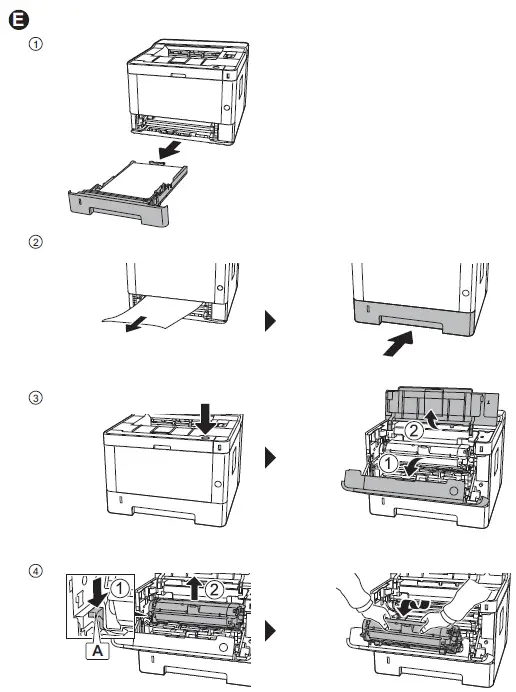 E

①

②

③

②

①

④

①

②

A