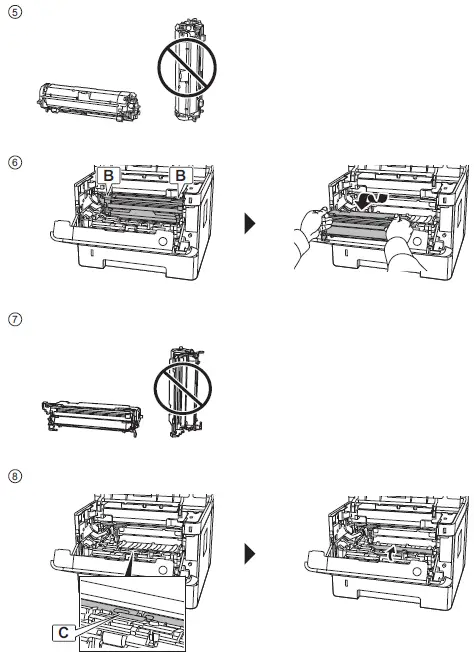 ⑤

⑥

B B

⑦

⑧

C