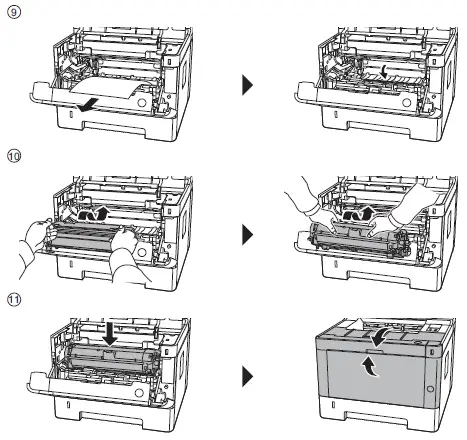 ⑨

⑩

⑪