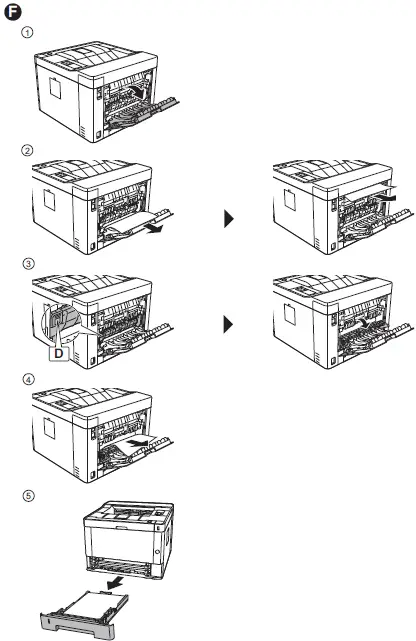 F
①
②
③
D
④
⑤