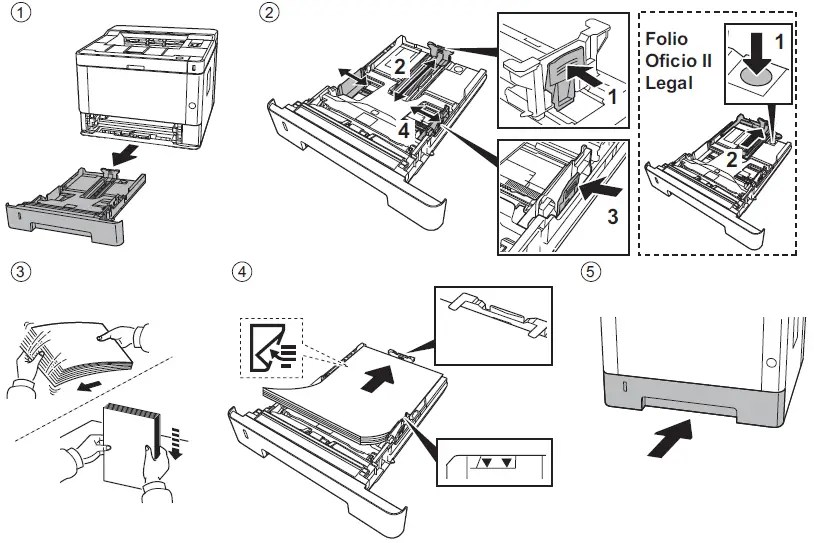 ①

②

2

4

1

3

Folio
Oficio II
Legal

1

2

③

④

⑤