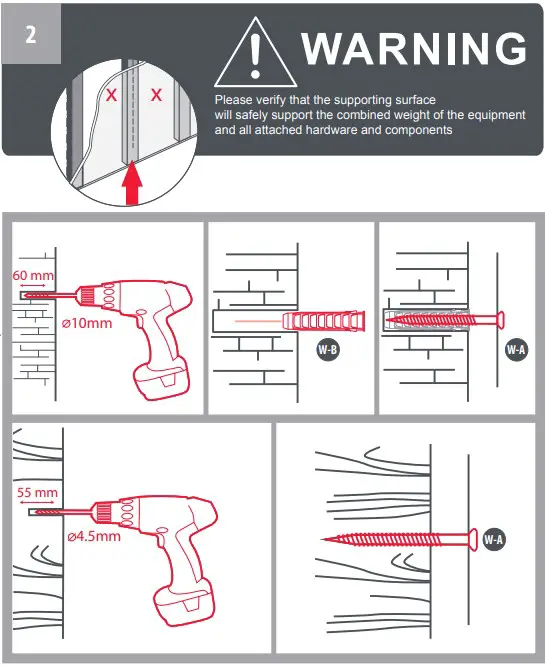 2

X X

WARNING

Please verify that the supporting surface will safely support the combined weight of the equipment and all attached hardware and components

60 mm

ø10mm

W-B

W-A

55 mm

ø4.5mm

W-A