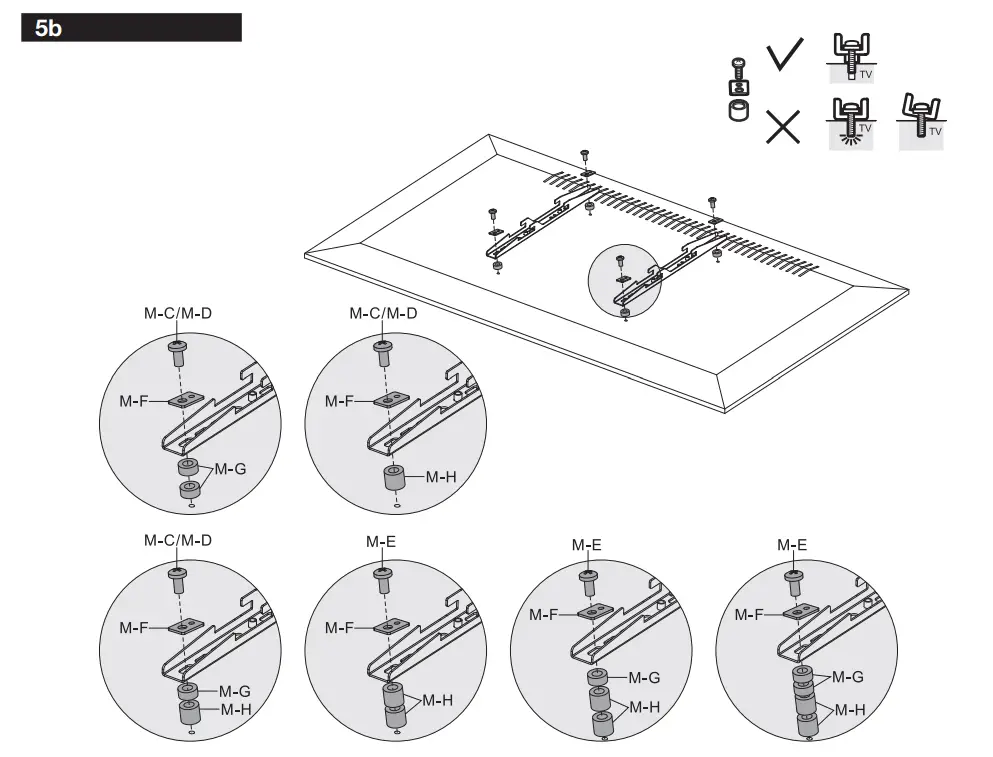 5b

TV

TV

TV

M-C/M-D
M-F
M-G

M-C/M-D
M-F
M-H

M-C/M-D
M-F
M-G
M-H

M-E
M-F
M-H

M-E
M-F
M-G
M-H

M-E
M-F
M-G
M-H