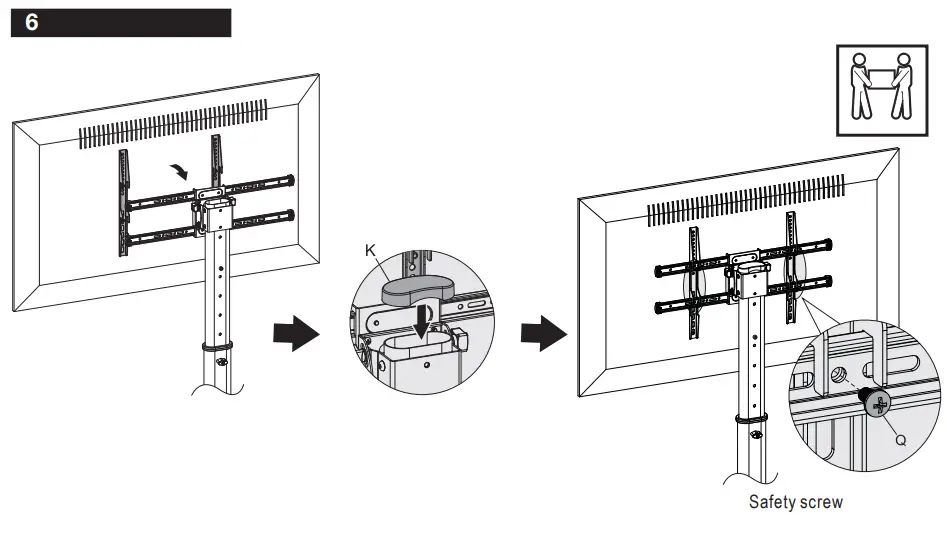 6

K

Q

Safety screw