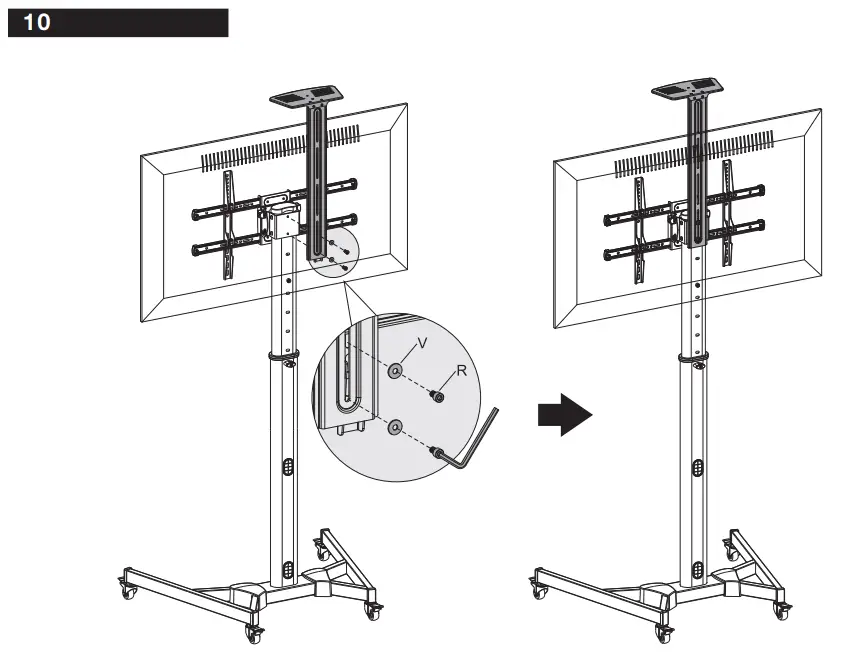 10

V

R