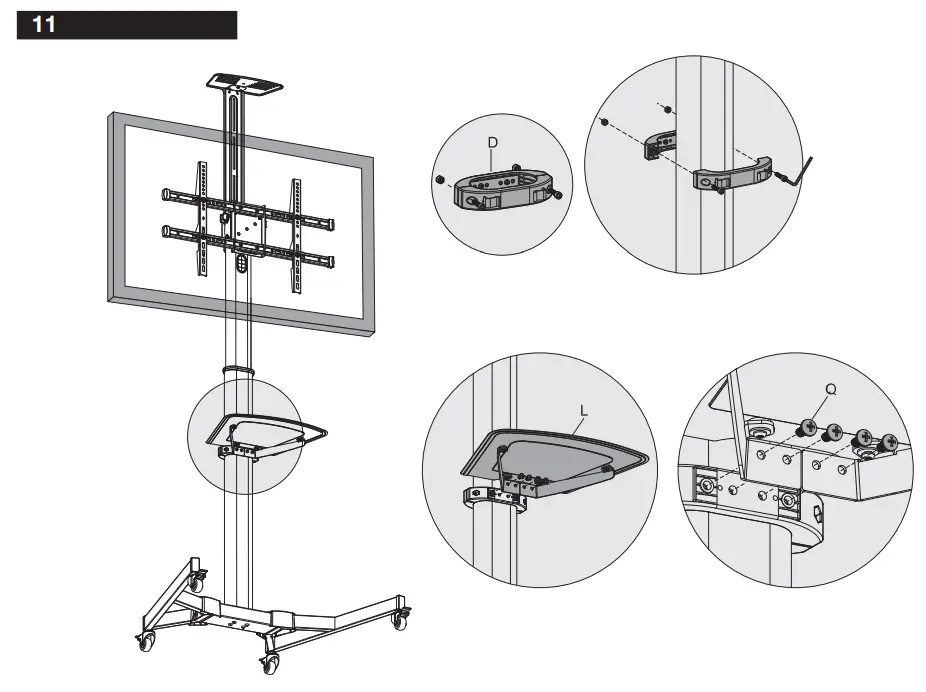 11

D

L

Q