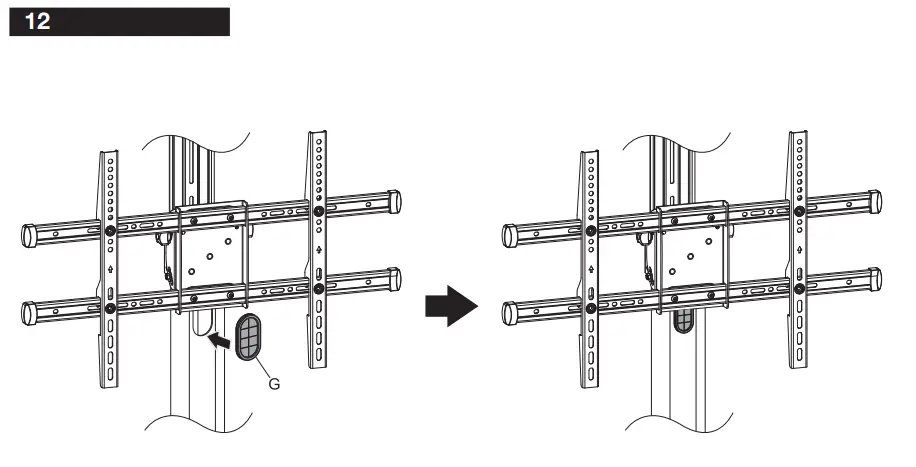 12

G