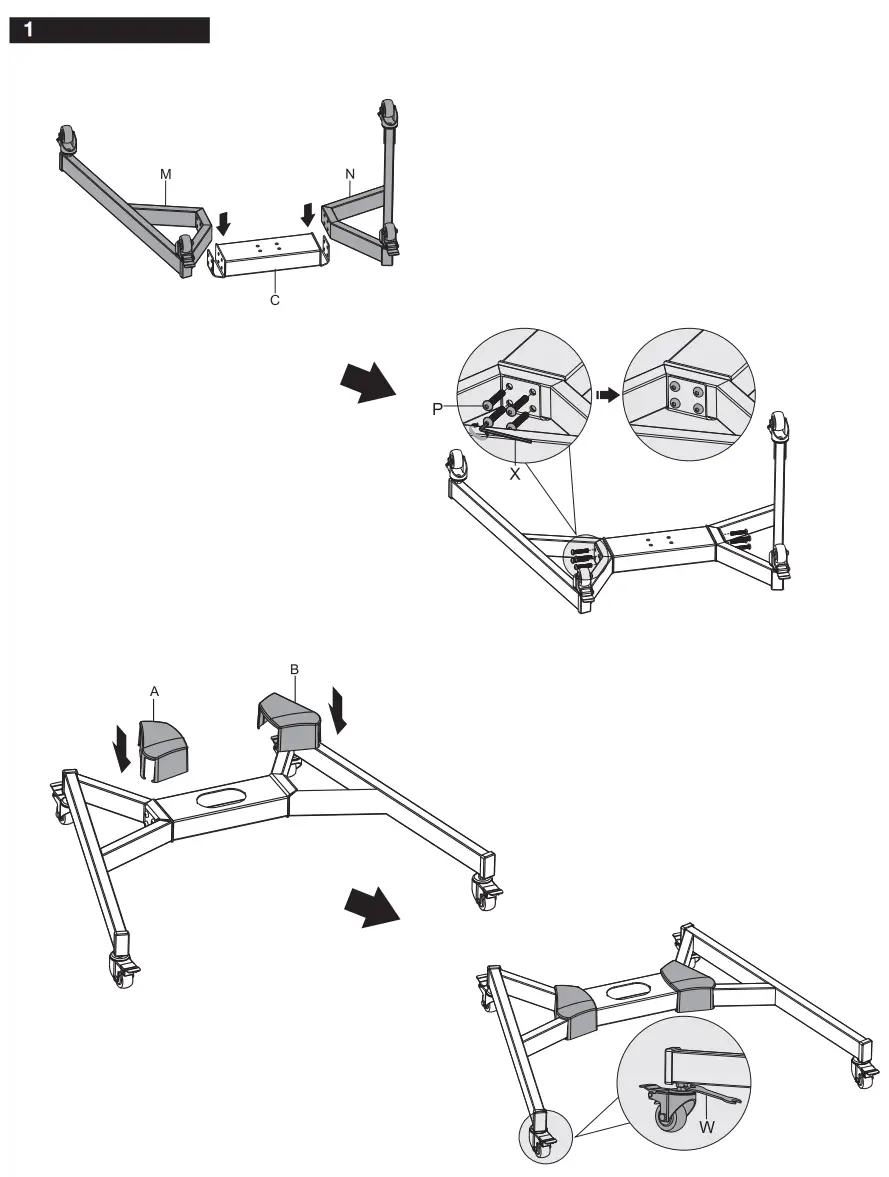 1

M

N

C

P

X

A

B

W