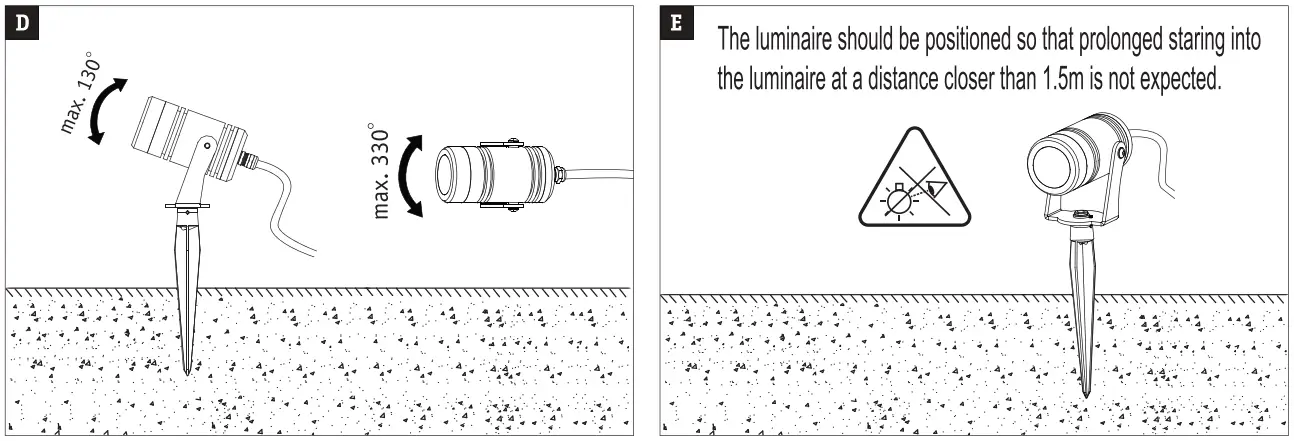 D

max. 130°

max. 330°

E

The luminaire should be positioned so that prolonged staring into the luminaire at a distance closer than 1.5m is not expected.