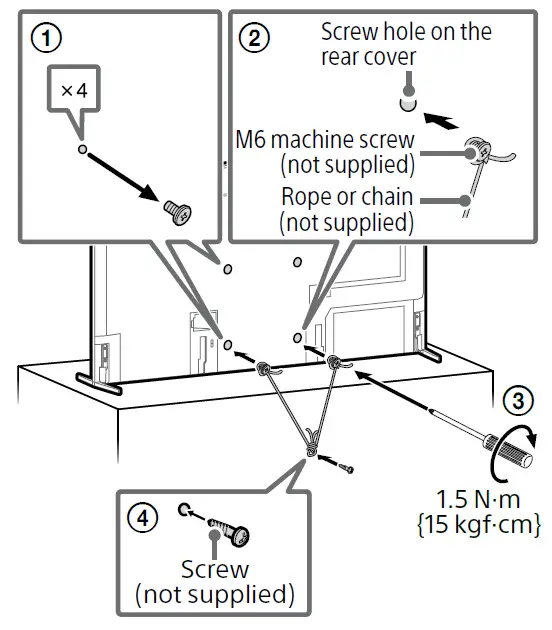 1

×4

2

Screw hole on the rear cover

M6 machine screw (not supplied)

Rope or chain (not supplied)

3

1.5 N·m {15 kgf·cm}

4

Screw (not supplied)