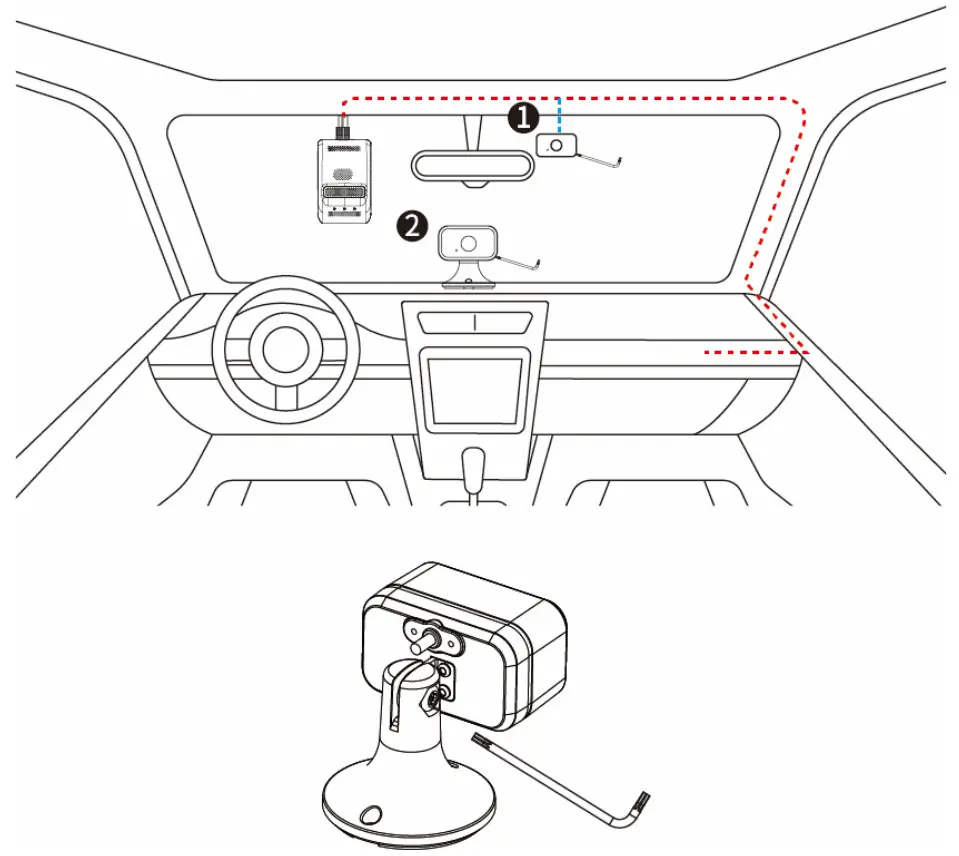 1

2