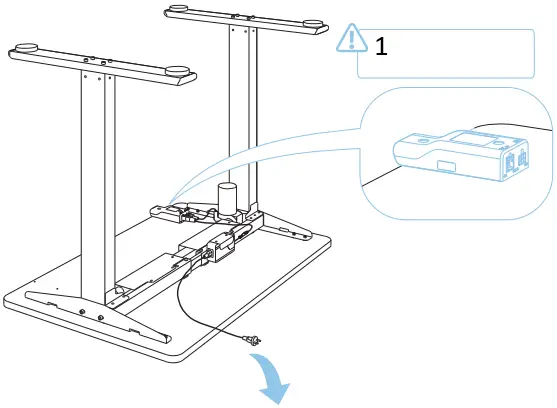 1