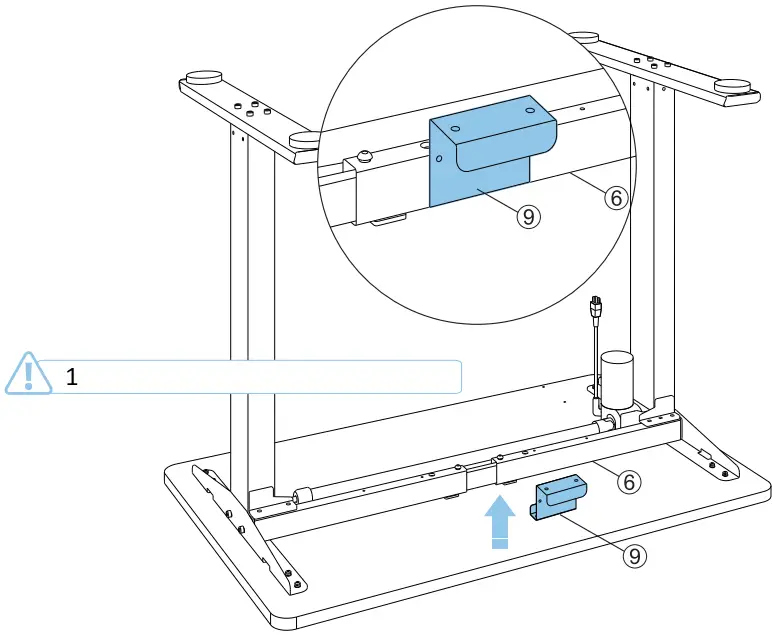 9
6
1
6
9