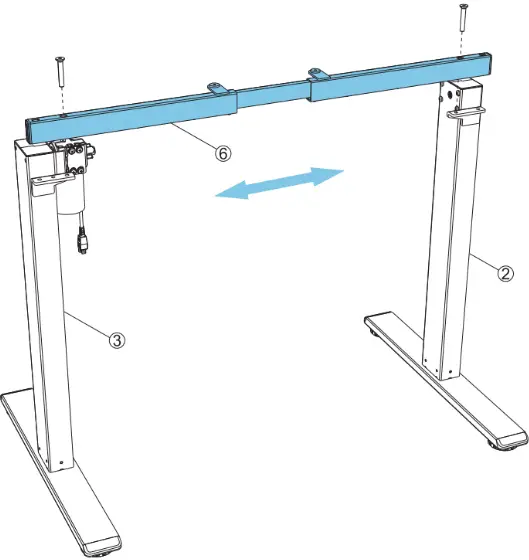 ⑥
②
③