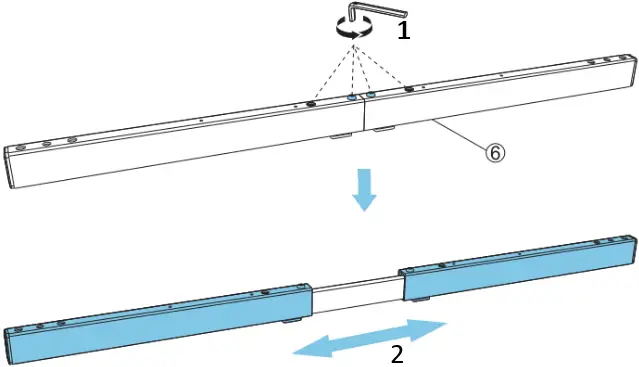 1

6

2