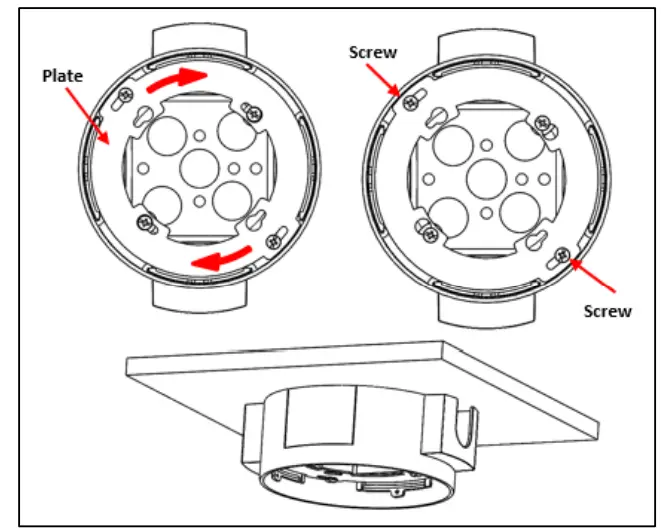 Plate

Screw

Screw