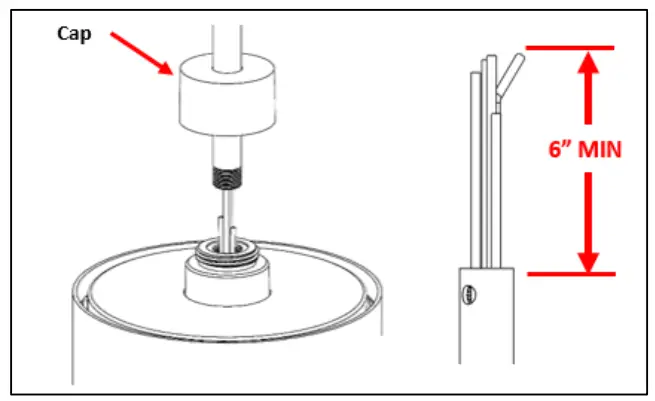 Cap

6” MIN