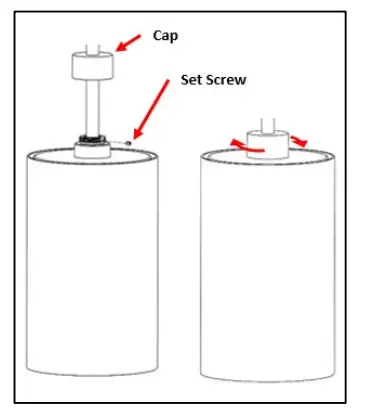 Cap

Set Screw