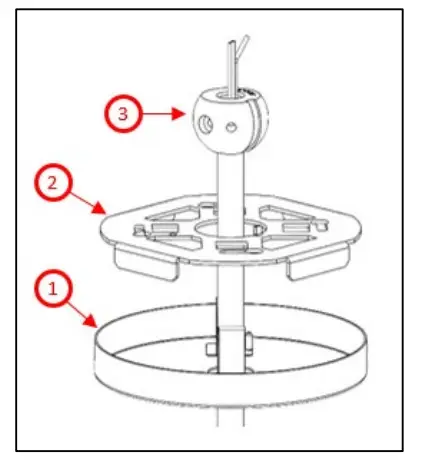 3

2

1