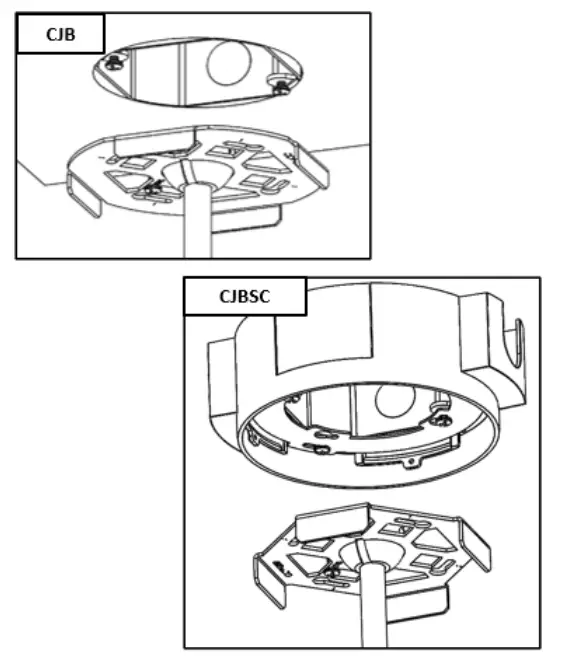 CJB

CJBSC