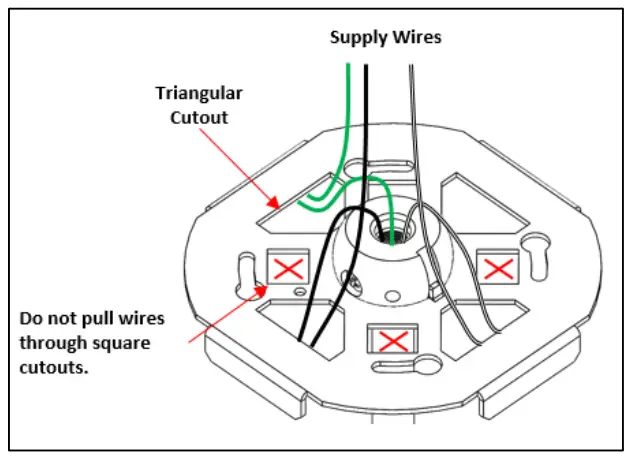 Supply Wires

Triangular Cutout

Do not pull wires through square cutouts.